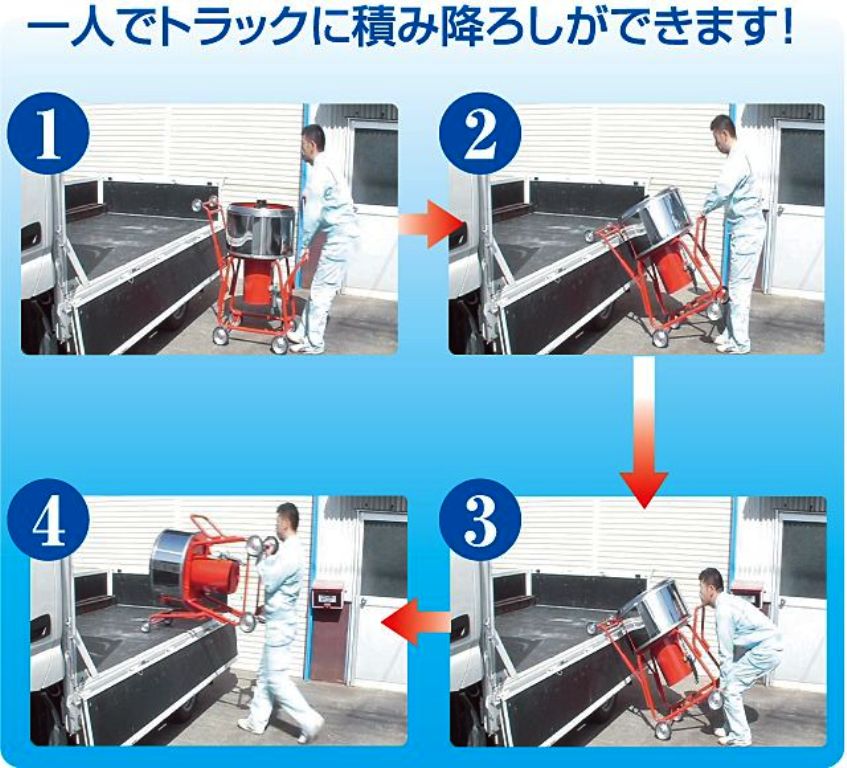 一人でトラックに積み降ろしができます！

1

2

3

4